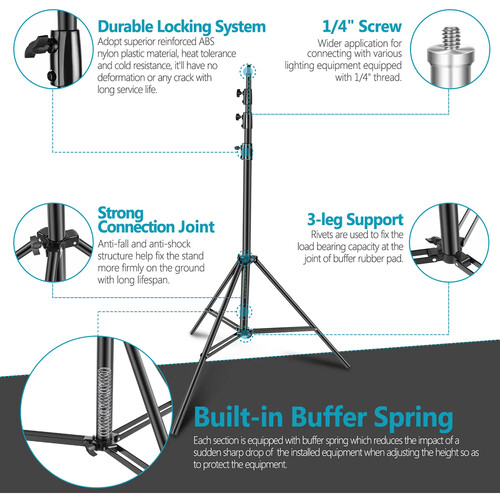 Durable Locking System
Adopt superior reinforced ABS nylon plastic material, heat tolerance and cold resistance, it'll have no deformation or any crack with long service life.

1/4" Screw
Wider application for connecting with various lighting equipment equipped with 1/4" thread.

Strong Connection Joint
Anti-fall and anti-shock structure help fix the stand more firmly on the ground with long lifespan.

3-leg Support
Rivets are used to fix the load bearing capacity at the joint of buffer rubber pad.

Built-in Buffer Spring
Each section is equipped with buffer spring which reduces the impact of a sudden sharp drop of the installed equipment when adjusting the height so as to protect the equipment.